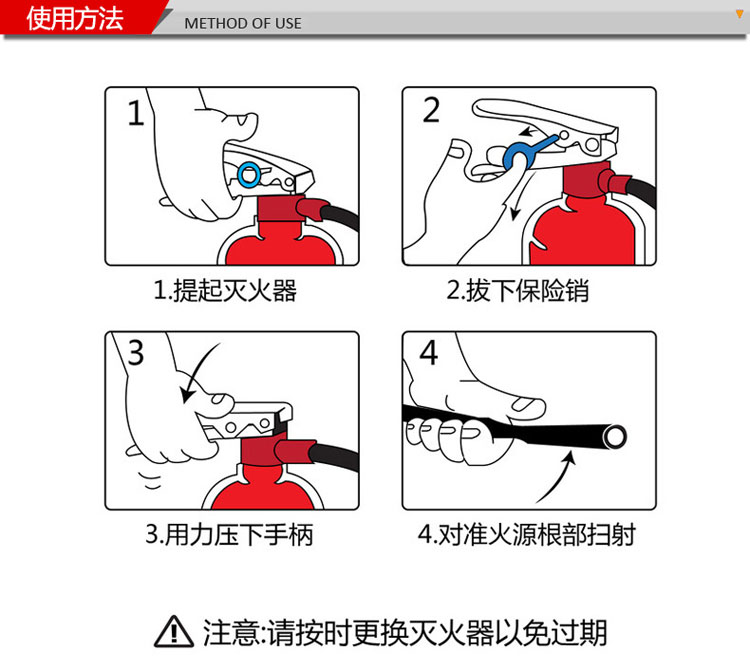 使用方法 METHOD OF USE

1

1.提起灭火器

2

2.拔下保险销

3

3.用力压下手柄

4

4.对准火源根部扫射

注意:请按时更换灭火器以免过期